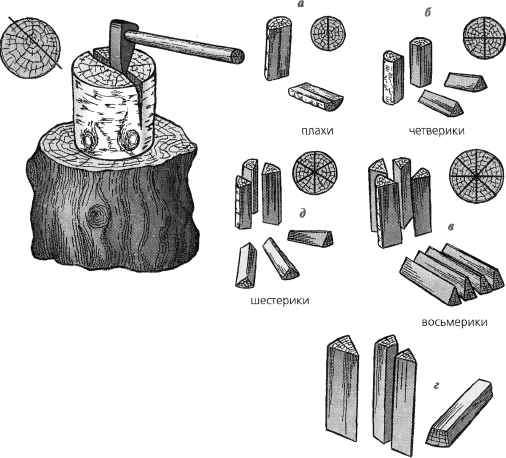 а

б

плахи

четверики

д

в

шестерики

восьмерики

г